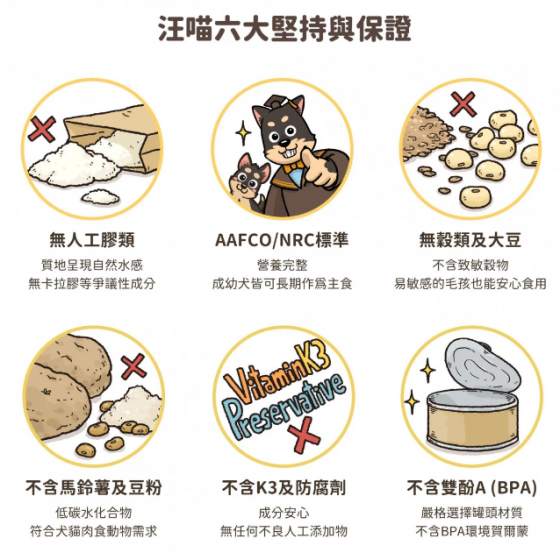 汪喵六大堅持與保證

無人工膠類
質地呈現自然水感
無卡拉膠等爭議性成分

AAFCO/NRC標準
營養完整
成幼犬皆可長期作爲主食

無穀類及大豆
不含致敏穀物
易敏感的毛孩也能安心食用

不含馬鈴薯及豆粉
低碳水化合物
符合犬貓肉食動物需求

VitaminK3
Preservative

不含K3及防腐劑
成分安心
無任何不良人工添加物

不含雙酚A (BPA)
嚴格選擇罐頭材質
不含BPA環境賀爾蒙