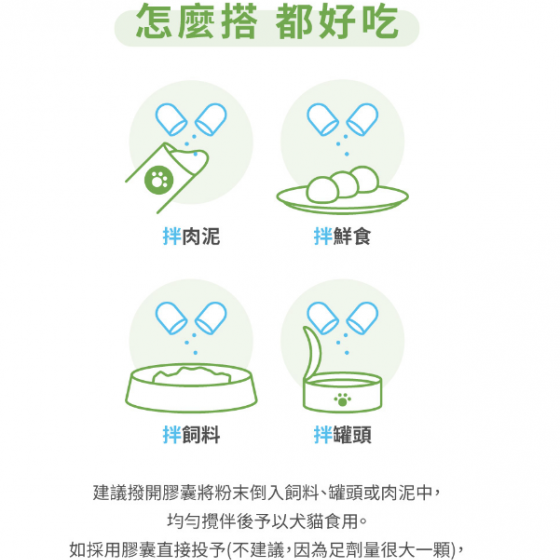 怎麼搭 都好吃

拌肉泥

拌鮮食

拌飼料

拌罐頭

建議撥開膠囊將粉末倒入飼料、罐頭或肉泥中，
均勻攪伴後予以犬貓食用。
如採用膠囊直接投予(不建議，因為足劑量很大一顆)，