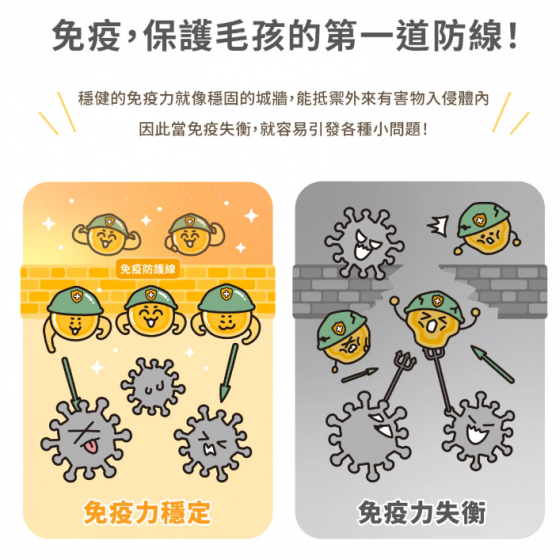 免疫，保護毛孩的第一道防線！

穩健的免疫力就像穩固的城牆，能抵禦外來有害物入侵體內

因此當免疫失衡，就容易引發各種小問題！

免疫防護線

免疫力穩定

免疫力失衡