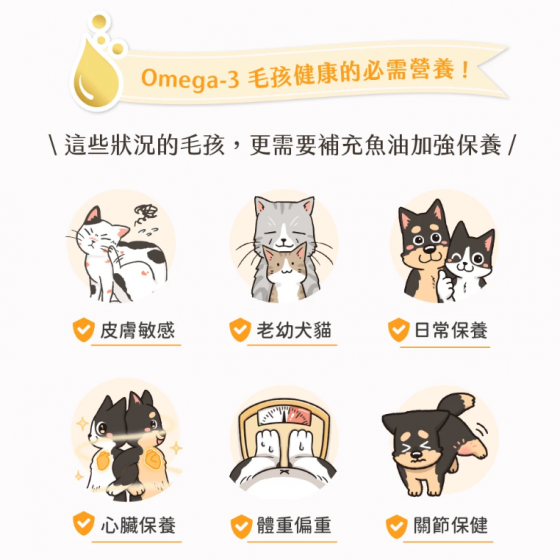 Omega-3 毛孩健康的必需營養！

\ 這些狀況的毛孩，更需要補充魚油加強保養 /

皮膚敏感

老幼犬貓

日常保養

心臟保養

體重偏重

關節保健