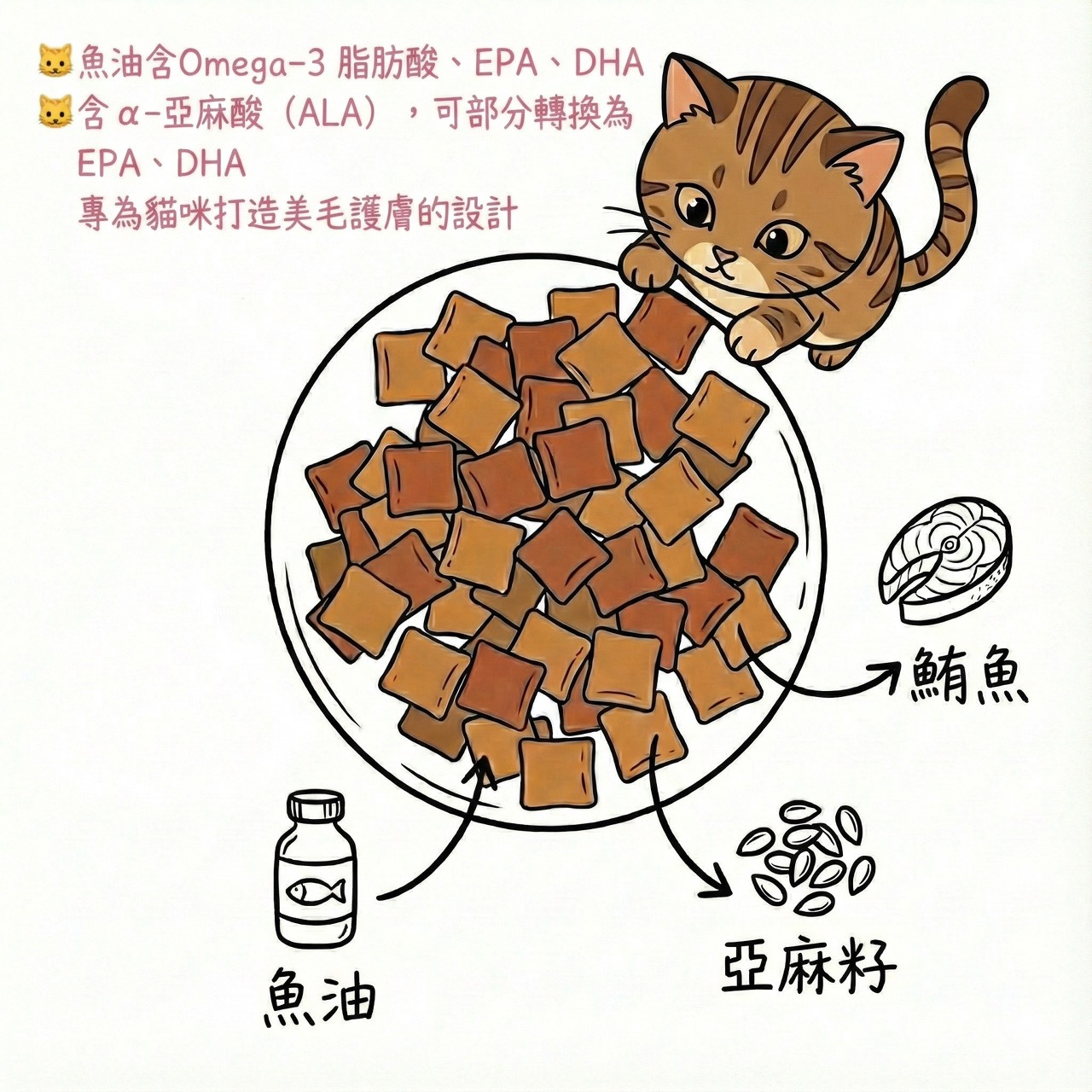 🐱魚油含Omega-3 脂肪酸、EPA、DHA
🐱含 α-亞麻酸（ALA），可部分轉換為 EPA、DHA
專為貓咪打造美毛護膚的設計

鮪魚

魚油

亞麻籽